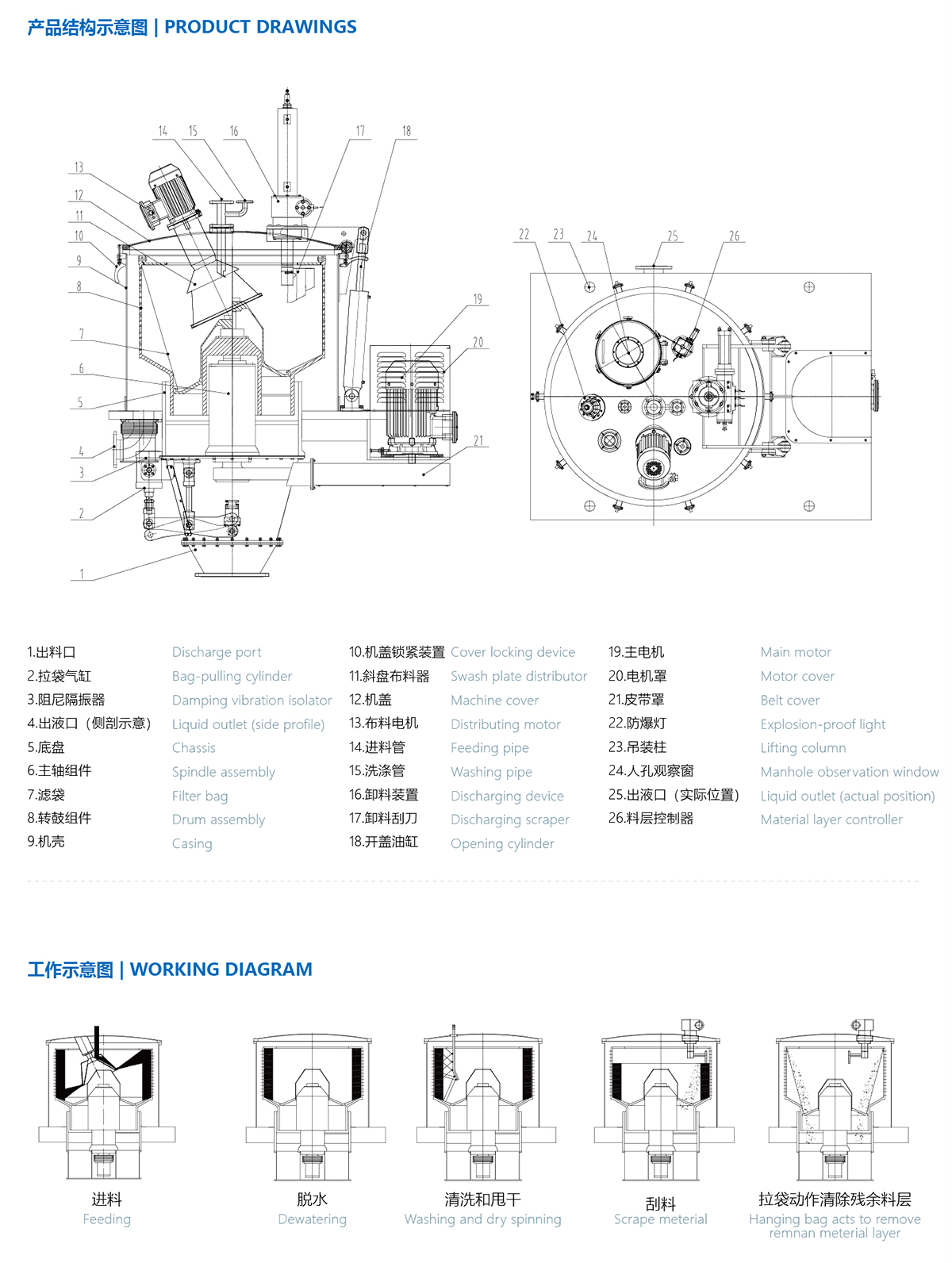 产品结构示意图 | PRODUCT DRAWINGS

14 15 16 17 18
13
12
11
10
9
8
7
6
5
4
3
2
1
19
20
21
22 23 24 25 26

1.出料口 Discharge port
2.拉袋气缸 Bag-pulling cylinder
3.阻尼隔振器 Damping vibration isolator
4.出液口（侧剖示意） Liquid outlet (side profile)
5.底盘 Chassis
6.主轴组件 Spindle assembly
7.滤袋 Filter bag
8.转鼓组件 Drum assembly
9.机壳 Casing

10.机盖锁紧装置 Cover locking device
11.斜盘布料器 Swash plate distributor
12.机盖 Machine cover
13.布料电机 Distributing motor
14.进料管 Feeding pipe
15.洗涤管 Washing pipe
16.卸料装置 Discharging device
17.卸料刮刀 Discharging scraper
18.开盖油缸 Opening cylinder

19.主电机 Main motor
20.电机罩 Motor cover
21.皮带罩 Belt cover
22.防爆灯 Explosion-proof light
23.吊装柱 Lifting column
24.人孔观察窗 Manhole observation window
25.出液口（实际位置） Liquid outlet (actual position)
26.料层控制器 Material layer controller

工作示意图 | WORKING DIAGRAM

进料
Feeding

脱水
Dewatering

清洗和甩干
Washing and dry spinning

刮料
Scrape meterial

拉袋动作清除残余料层
Hanging bag acts to remove remnan meterial layer